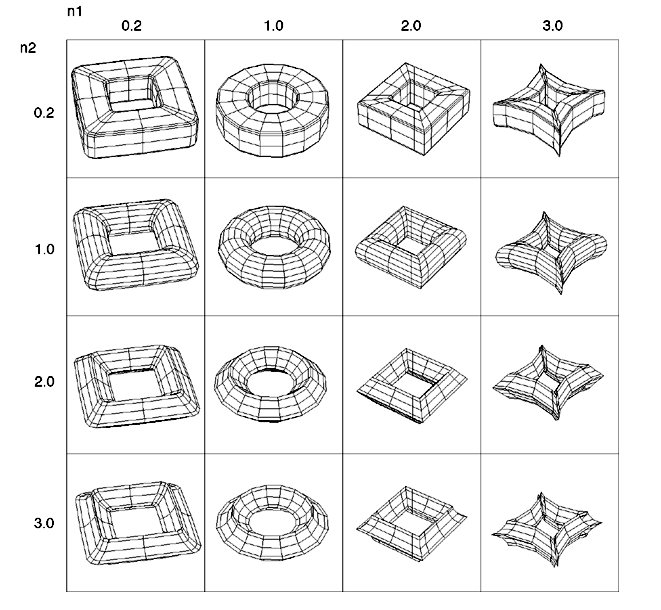 n1
0.2 1.0 2.0 3.0

n2
0.2
1.0
2.0
3.0